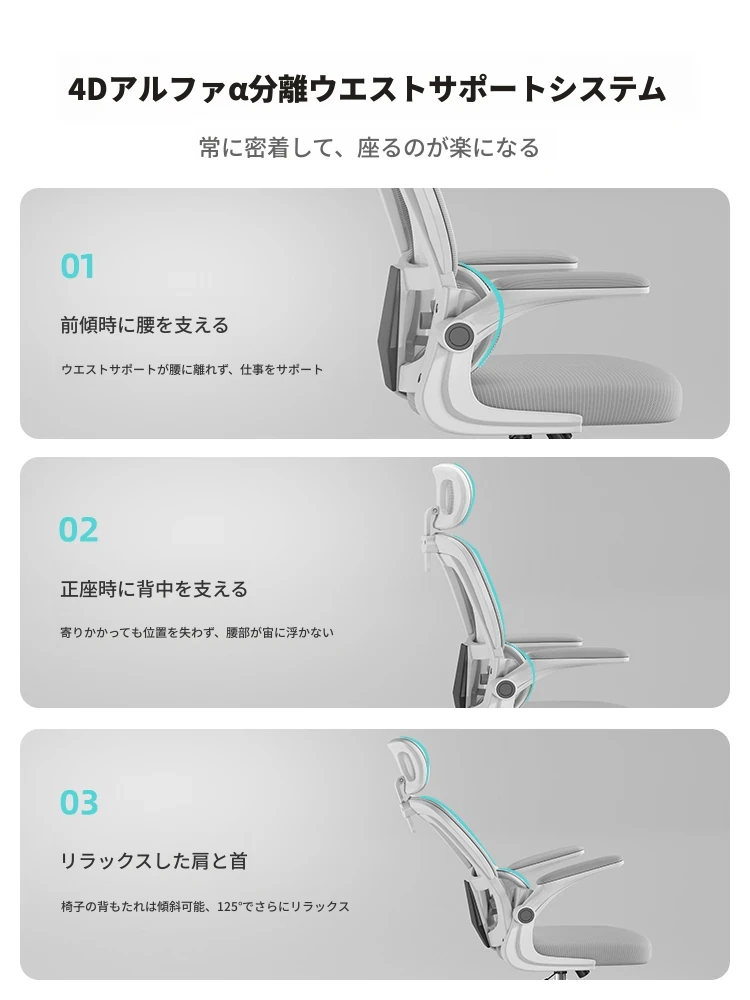 4Dアルファα分離ウエストサポートシステム

常に密着して、座るのが楽になる

01

前傾時に腰を支える

ウエストサポートが腰に離れず、仕事をサポート

02

正座時に背中を支える

寄りかかっても位置を失わず、腰部が宙に浮かない

03

リラックスした肩と首

椅子の背もたれは傾斜可能、125°でさらにリラックス