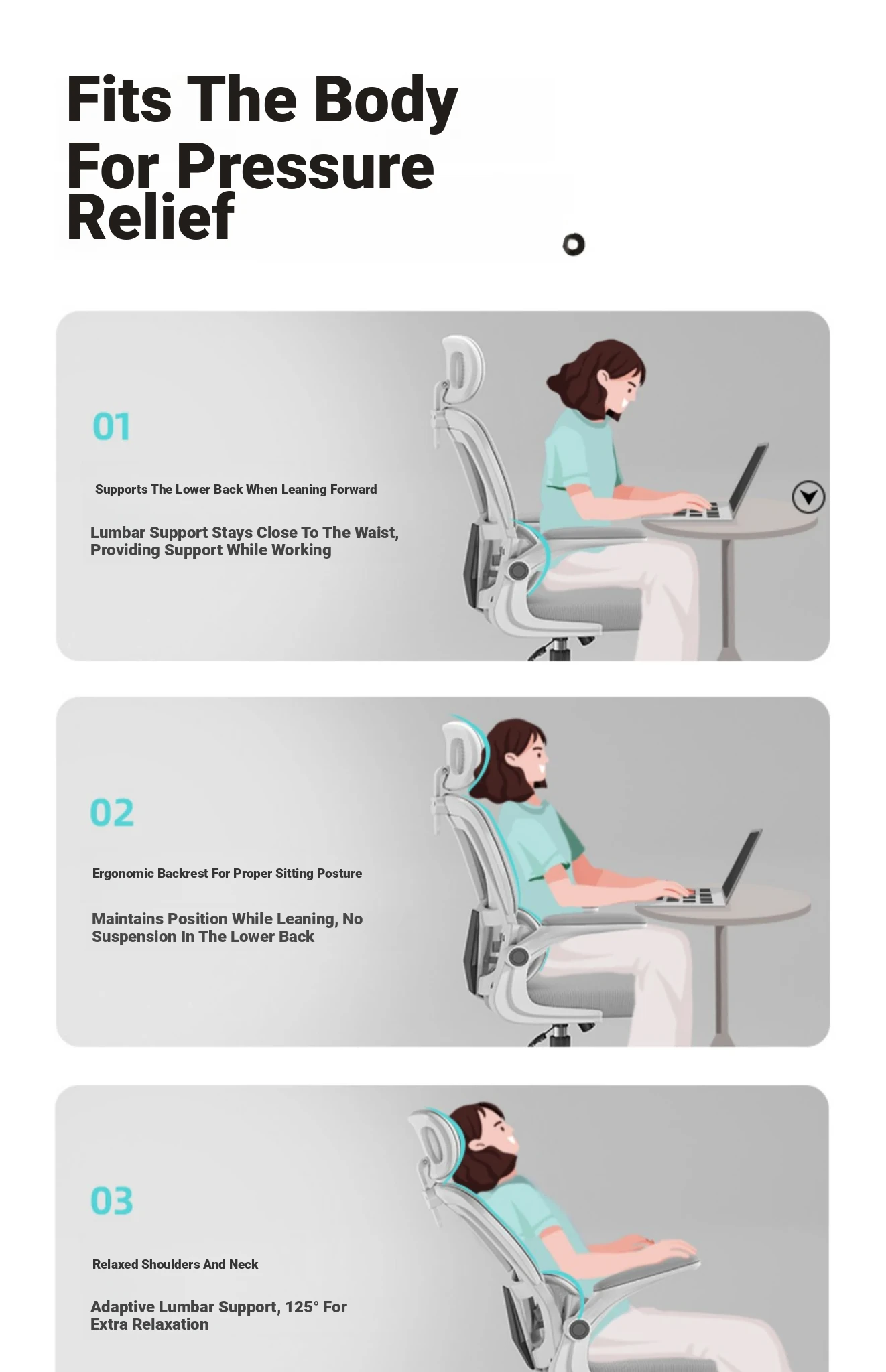 Fits The Body For Pressure Relief

01

Supports The Lower Back When Leaning Forward

Lumbar Support Stays Close To The Waist, Providing Support While Working

02

Ergonomic Backrest For Proper Sitting Posture

Maintains Position While Leaning, No Suspension In The Lower Back

03

Relaxed Shoulders And Neck

Adaptive Lumbar Support, 125° For Extra Relaxation